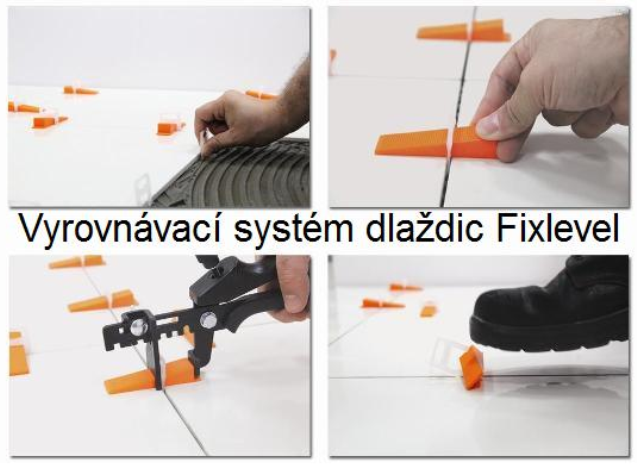 Vyrovnávací systém dlaždic Fixlevel